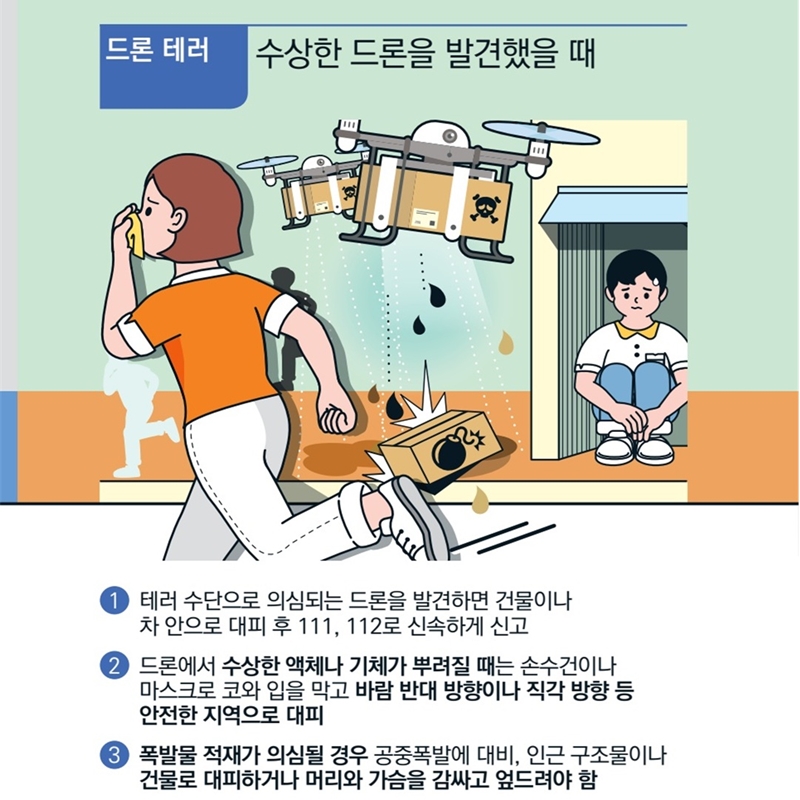 드론 테러 수상한 드론을 발견했을 때

1 테러 수단으로 의심되는 드론을 발견하면 건물이나 차 안으로 대피 후 111, 112로 신속하게 신고

2 드론에서 수상한 액체나 기체가 뿌려질 때는 손수건이나 마스크로 코와 입을 막고 바람 반대 방향이나 직각 방향 등 안전한 지역으로 대피

3 폭발물 적재가 의심될 경우 공중폭발에 대비, 인근 구조물이나 건물로 대피하거나 머리와 가슴을 감싸고 엎드려야 함